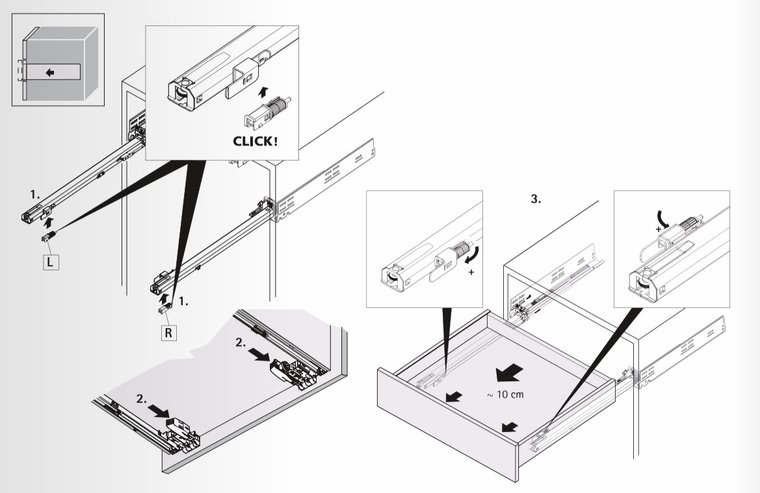 CLICK!

1.

L

1.

R

2.

2.

3.

+

+

~ 10 cm