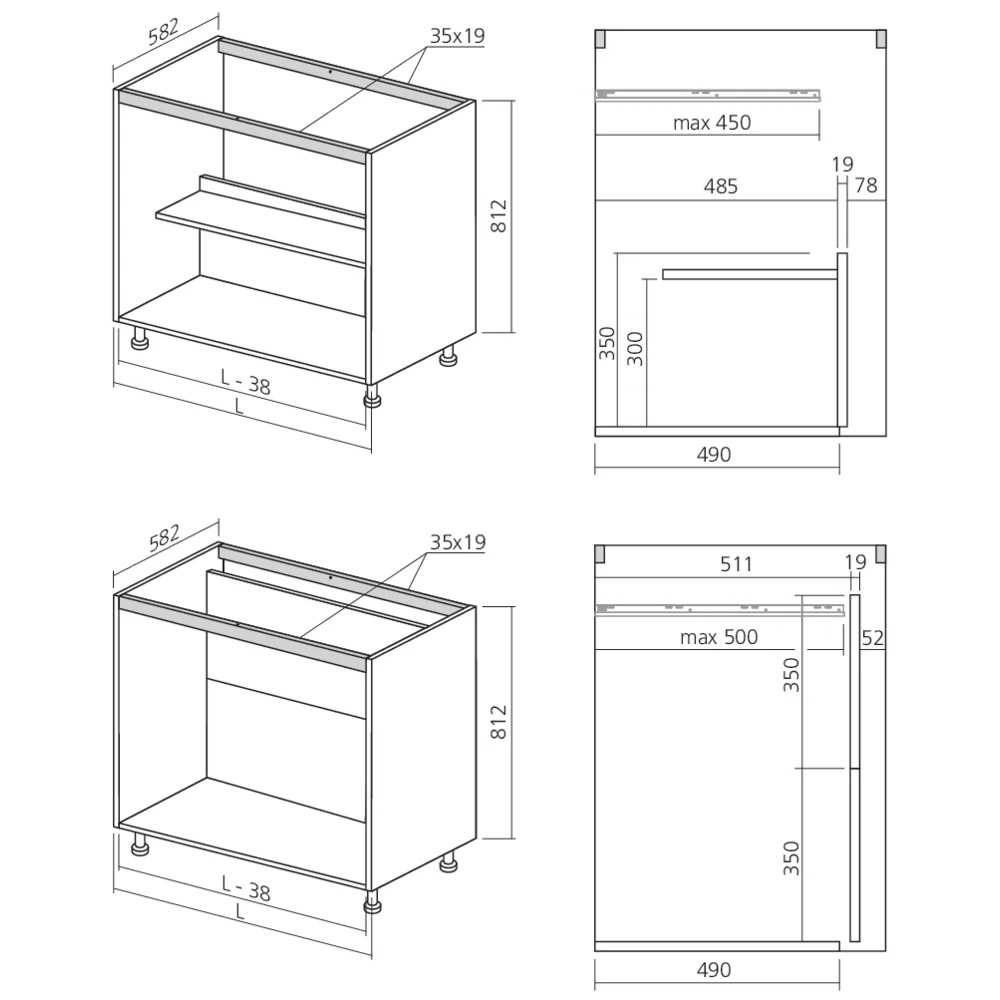 582

35x19

812

L - 38

L

max 450

19

485

78

350

300

490

582

35x19

812

L - 38

L

511

19

max 500

52

350

350

490