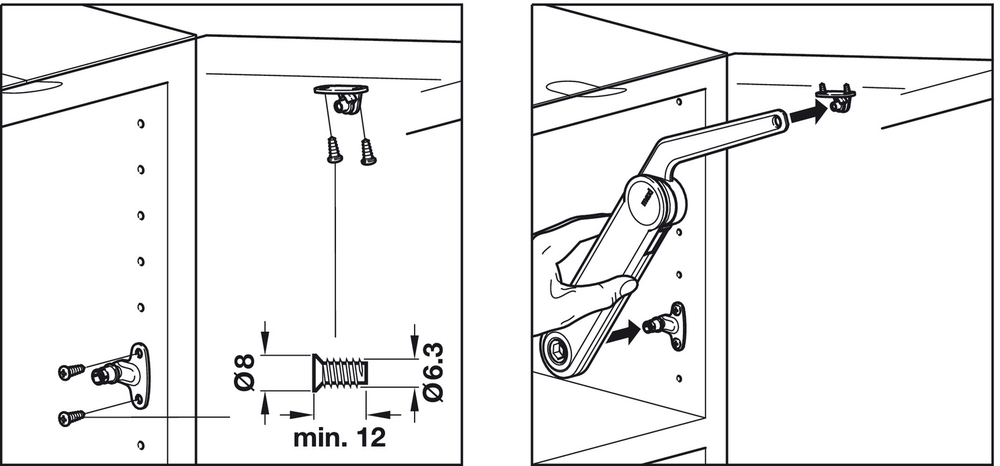 Ø8
Ø6.3
min. 12