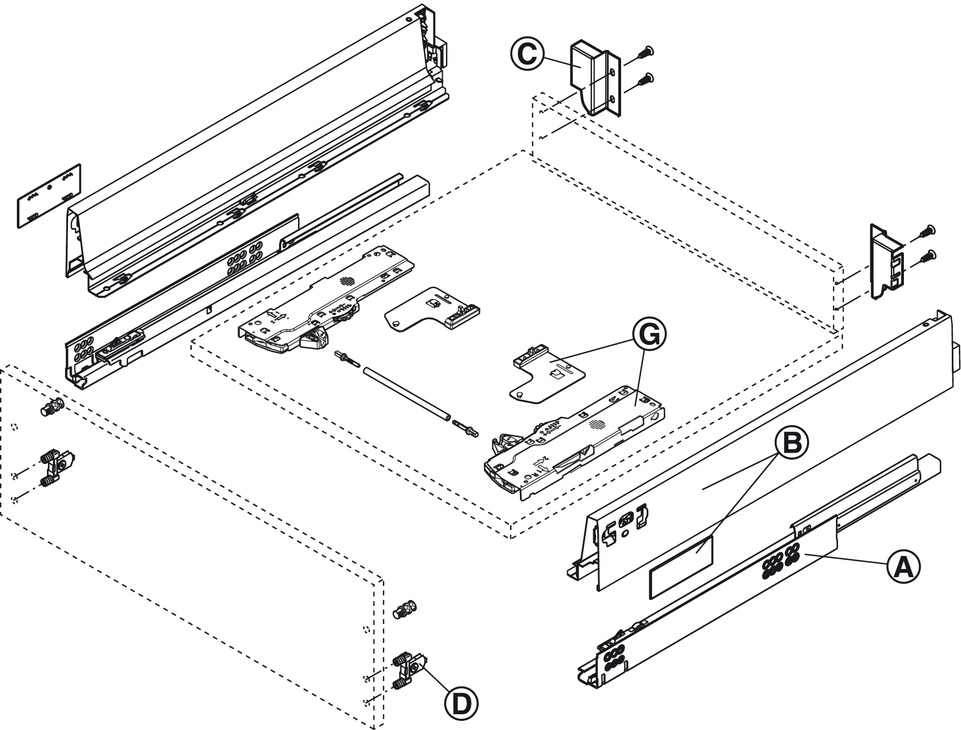 C
G
B
A
D