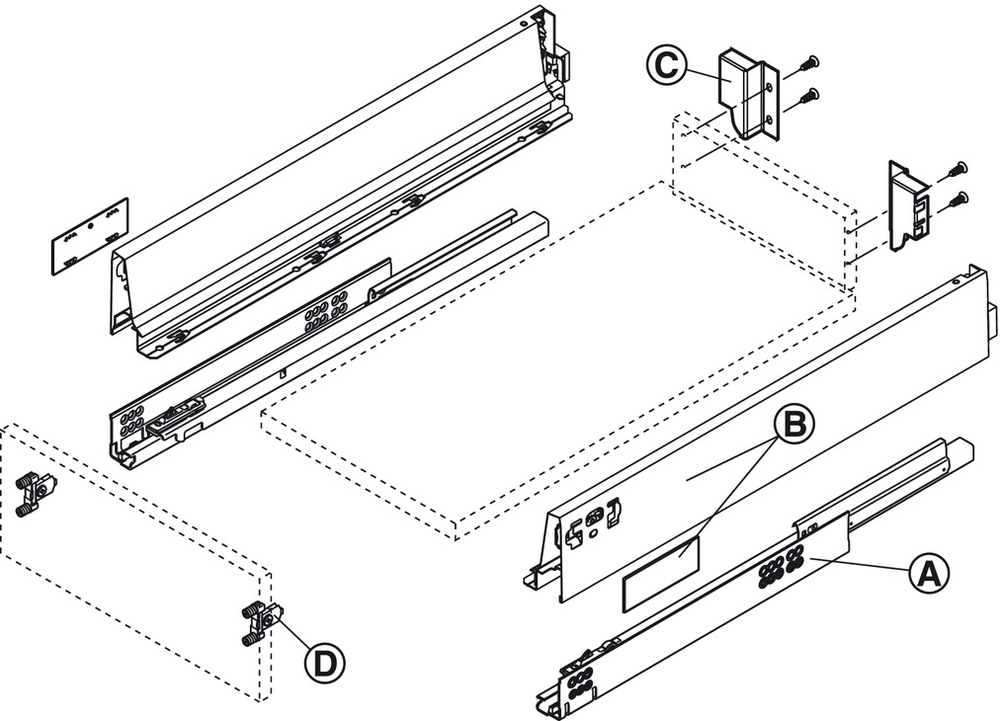 C
B
A
D