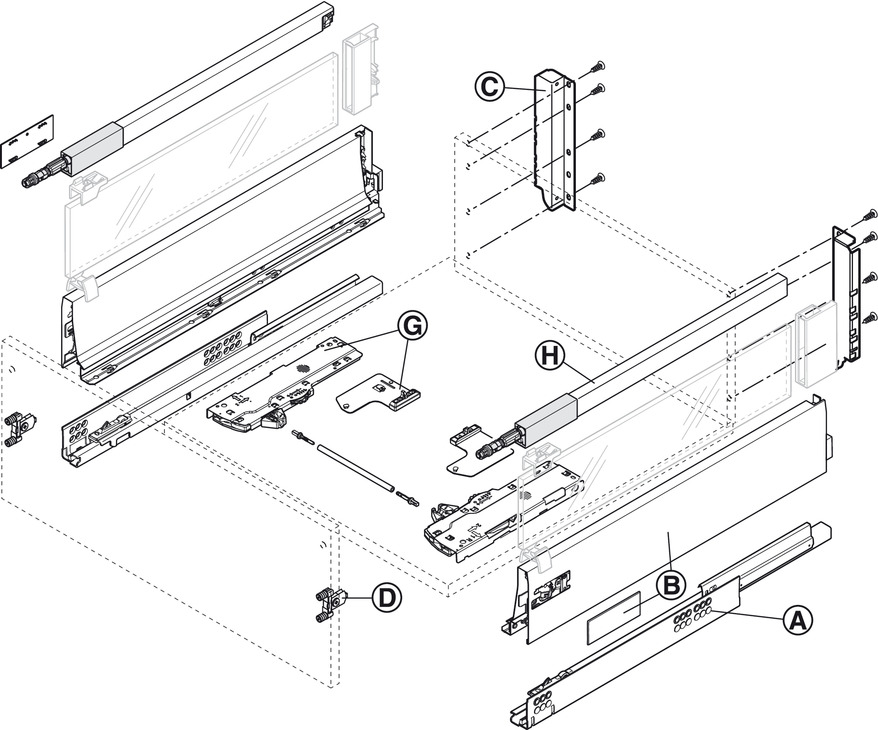 C
G
H
D
B
A