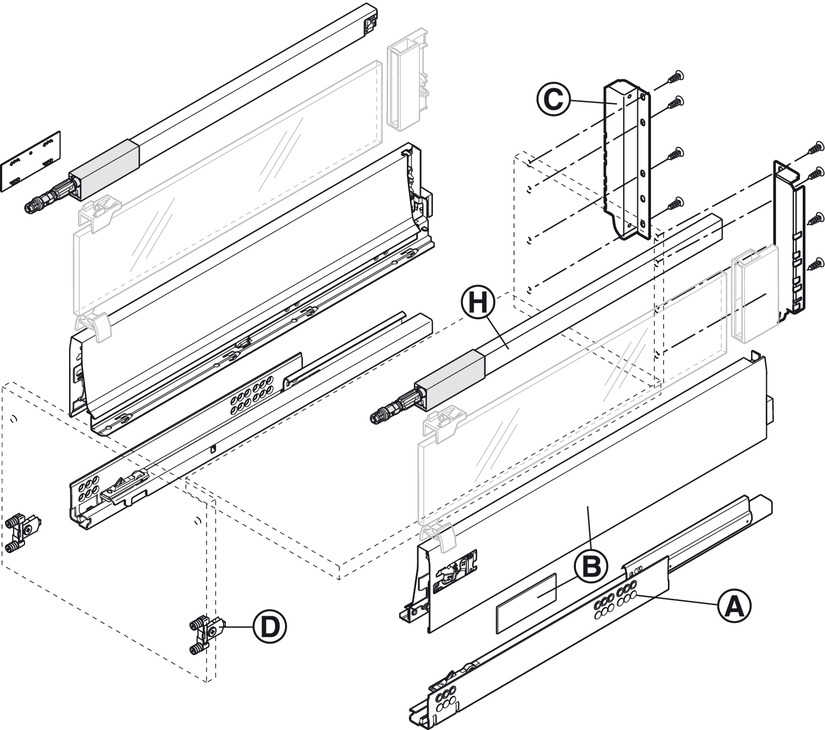 C
H
B
A
D